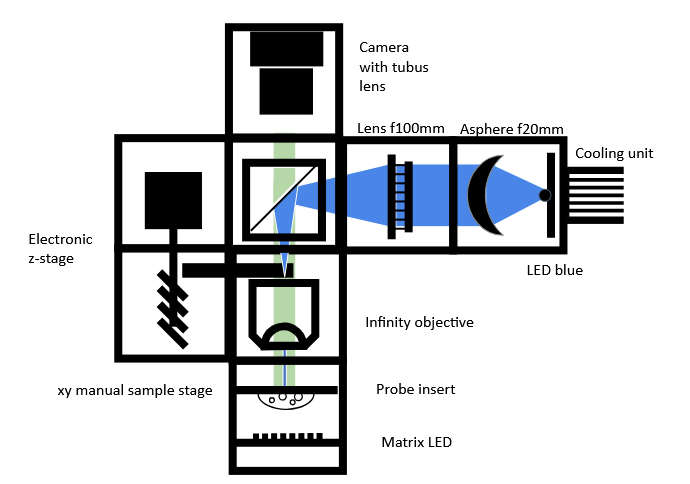 Camera with tubus lens

Lens f100mm

Asphere f20mm

Cooling unit

Electronic z-stage

LED blue

Infinity objective

xy manual sample stage

Probe insert

Matrix LED