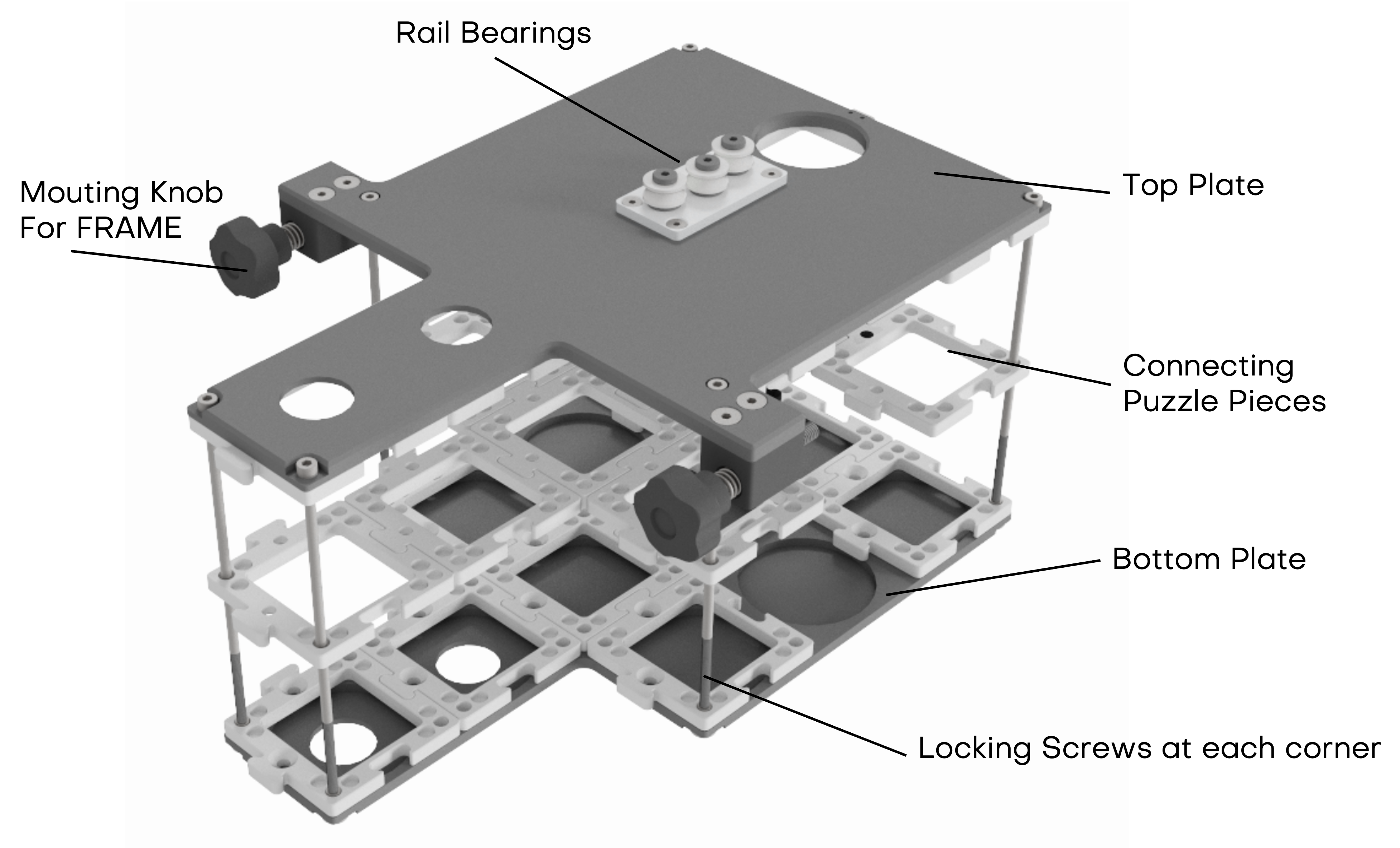 Rail Bearings

Mouting Knob
For FRAME

Top Plate

Connecting
Puzzle Pieces

Bottom Plate

Locking Screws at each corner